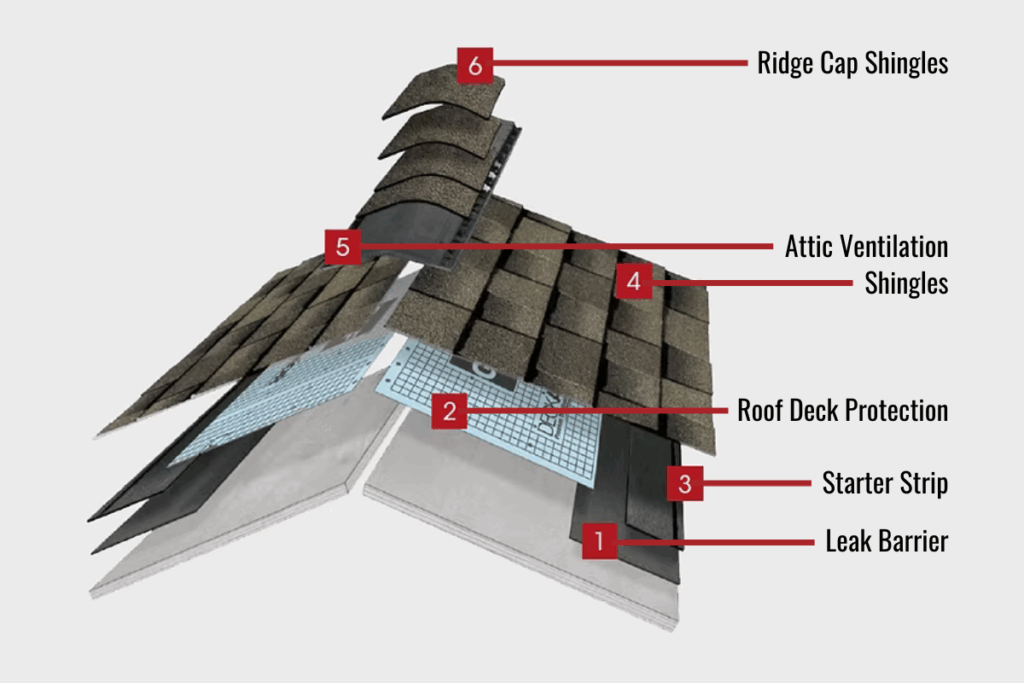 6 Ridge Cap Shingles
5 Attic Ventilation
4 Shingles
2 Roof Deck Protection
3 Starter Strip
1 Leak Barrier